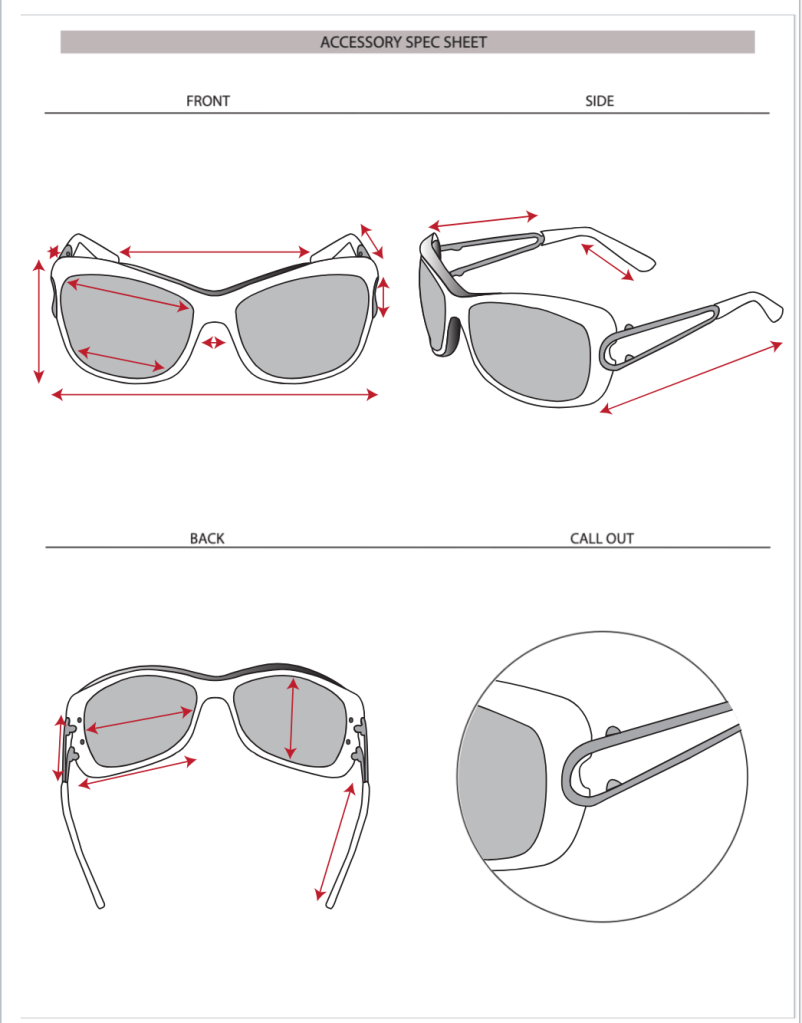 ACCESSORY SPEC SHEET

FRONT

SIDE

BACK

CALL OUT